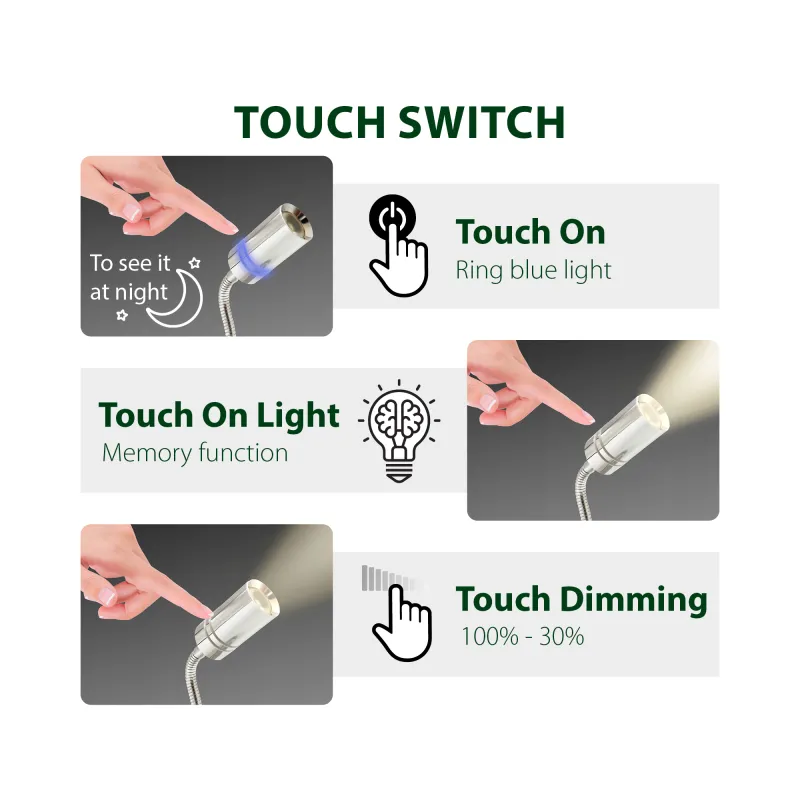 TOUCH SWITCH

To see it at night

Touch On
Ring blue light

Touch On Light
Memory function

Touch Dimming
100% - 30%