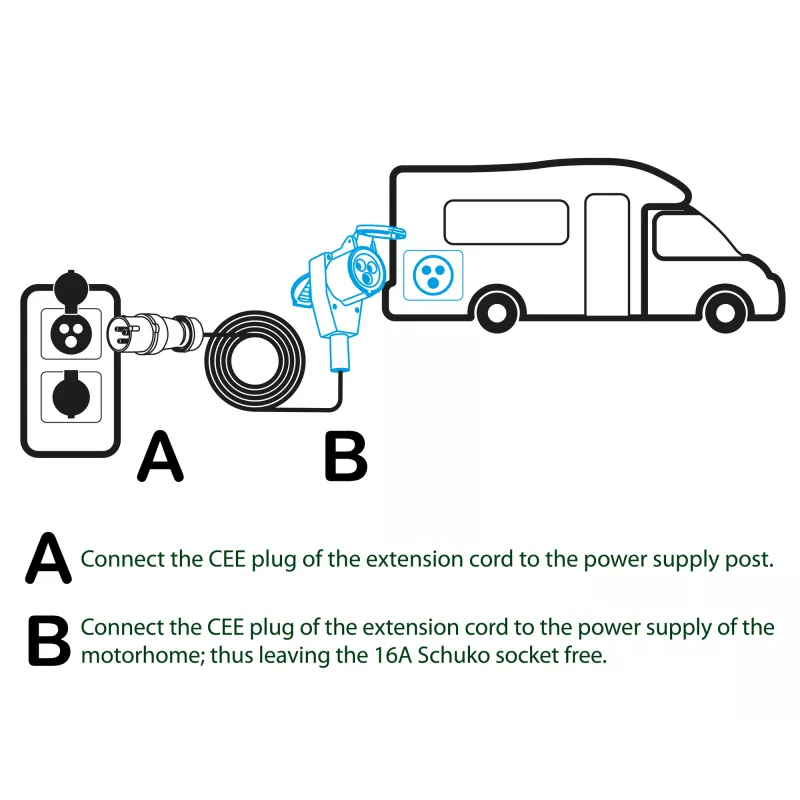 A

B

A Connect the CEE plug of the extension cord to the power supply post.

B Connect the CEE plug of the extension cord to the power supply of the motorhome; thus leaving the 16A Schuko socket free.