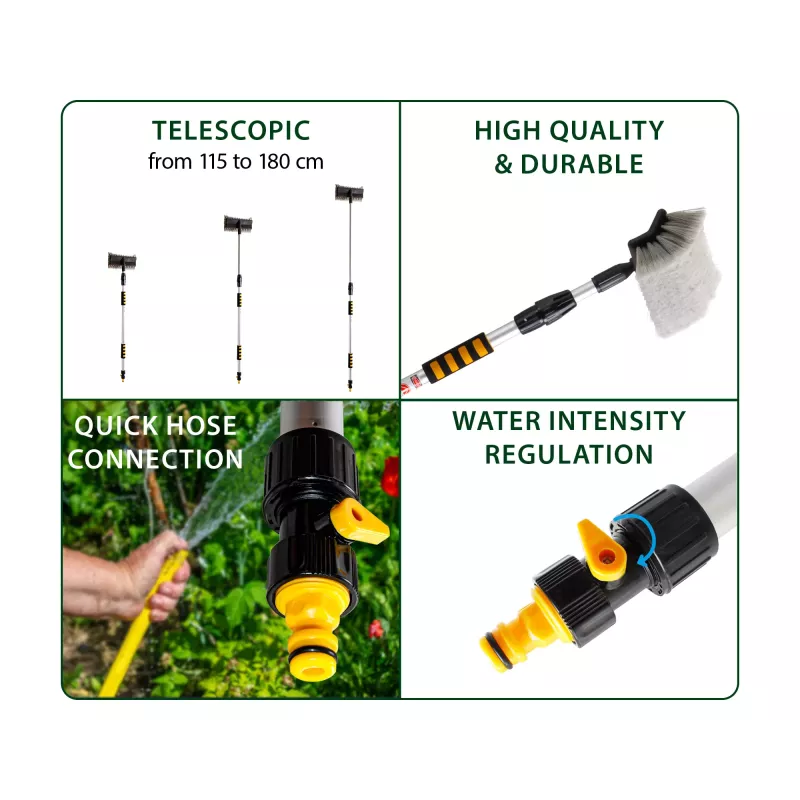 TELESCOPIC
from 115 to 180 cm

HIGH QUALITY
& DURABLE

QUICK HOSE
CONNECTION

WATER INTENSITY
REGULATION